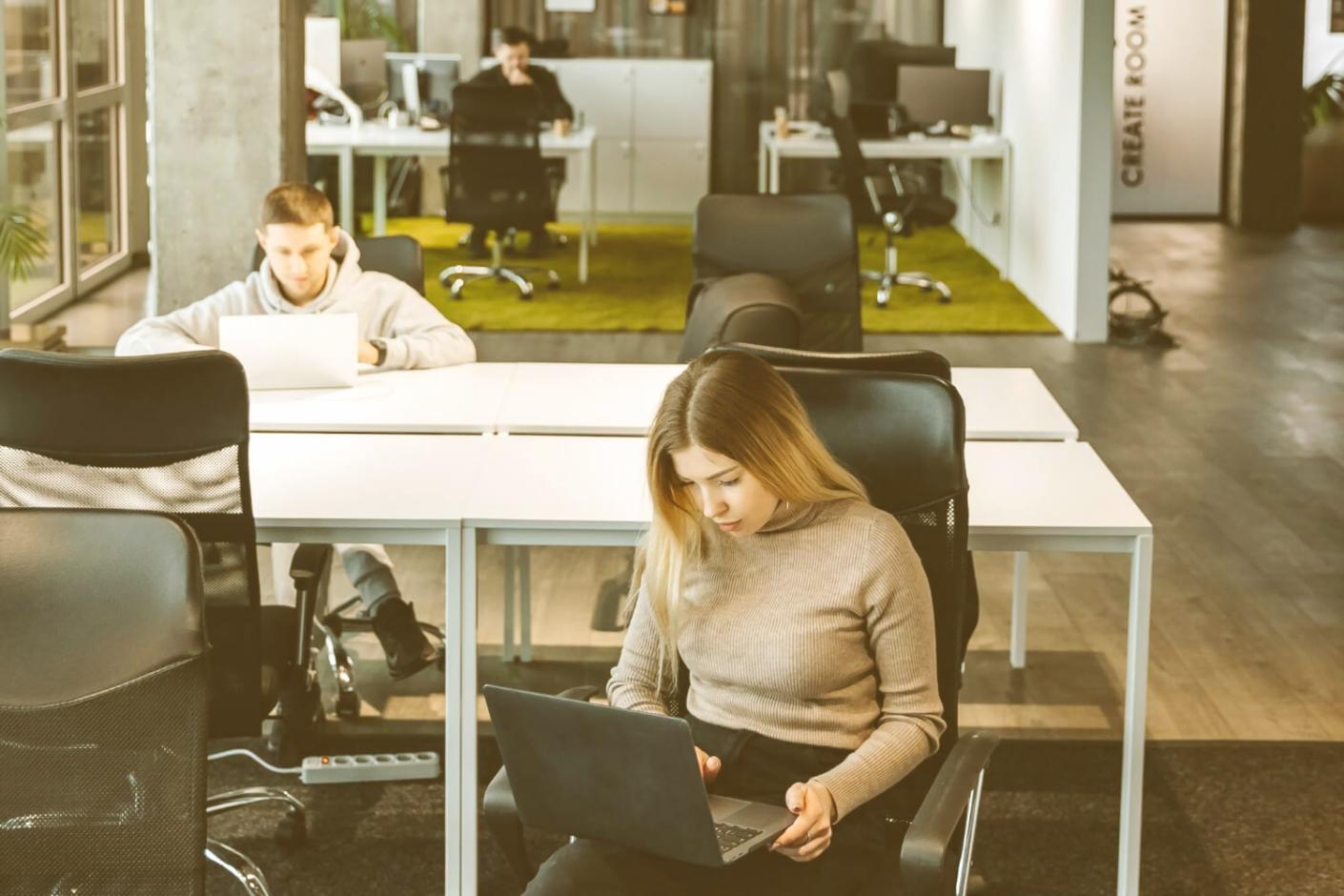 CREATE ROOM